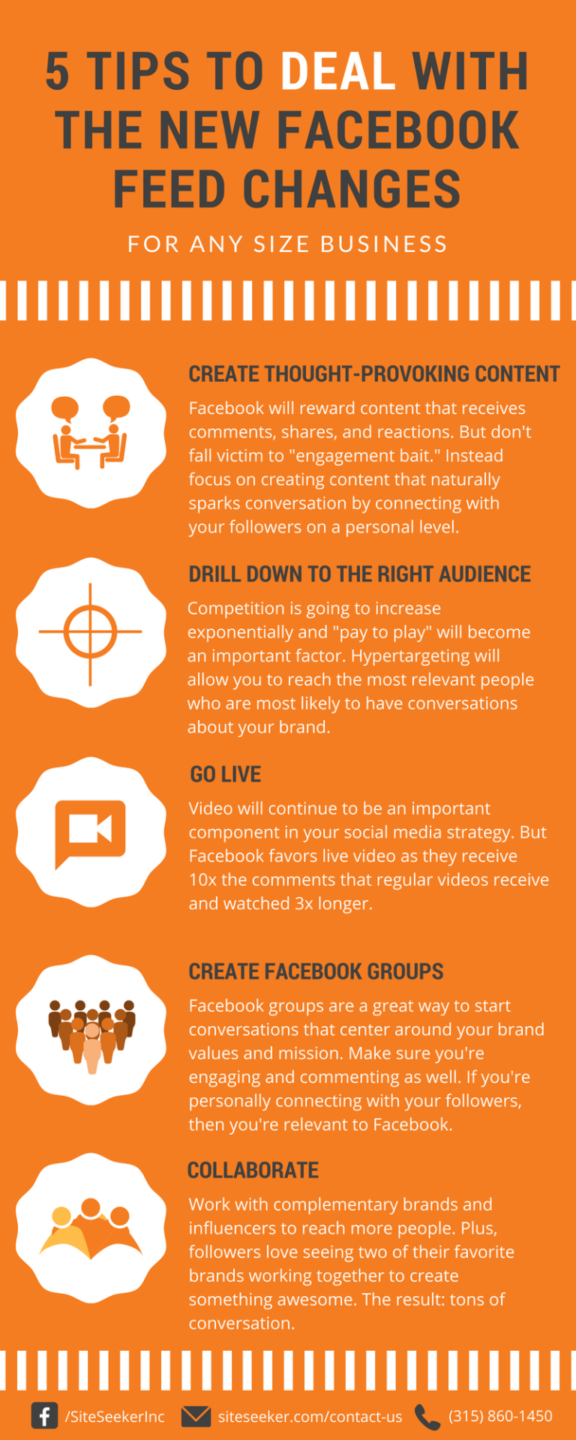 5 TIPS TO DEAL WITH THE NEW FACEBOOK FEED CHANGES

FOR ANY SIZE BUSINESS

CREATE THOUGHT-PROVOKING CONTENT

Facebook will reward content that receives comments, shares, and reactions. But don't fall victim to "engagement bait." Instead focus on creating content that naturally sparks conversation by connecting with your followers on a personal level.

DRILL DOWN TO THE RIGHT AUDIENCE

Competition is going to increase exponentially and "pay to play" will become an important factor. Hypertargeting will allow you to reach the most relevant people who are most likely to have conversations about your brand.

GO LIVE

Video will continue to be an important component in your social media strategy. But Facebook favors live video as they receive 10x the comments that regular videos receive and watched 3x longer.

CREATE FACEBOOK GROUPS

Facebook groups are a great way to start conversations that center around your brand values and mission. Make sure you're engaging and commenting as well. If you're personally connecting with your followers, then you're relevant to Facebook.

COLLABORATE

Work with complementary brands and influencers to reach more people. Plus, followers love seeing two of their favorite brands working together to create something awesome. The result: tons of conversation.

/SiteSeekerInc siteseeker.com/contact-us (315) 860-1450