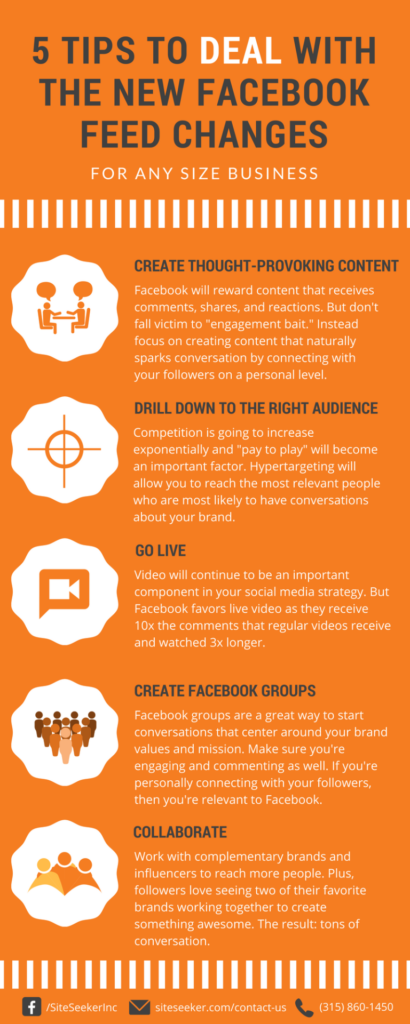 5 TIPS TO DEAL WITH THE NEW FACEBOOK FEED CHANGES

FOR ANY SIZE BUSINESS

CREATE THOUGHT-PROVOKING CONTENT

Facebook will reward content that receives comments, shares, and reactions. But don't fall victim to "engagement bait." Instead focus on creating content that naturally sparks conversation by connecting with your followers on a personal level.

DRILL DOWN TO THE RIGHT AUDIENCE

Competition is going to increase exponentially and "pay to play" will become an important factor. Hypertargeting will allow you to reach the most relevant people who are most likely to have conversations about your brand.

GO LIVE

Video will continue to be an important component in your social media strategy. But Facebook favors live video as they receive 10x the comments that regular videos receive and watched 3x longer.

CREATE FACEBOOK GROUPS

Facebook groups are a great way to start conversations that center around your brand values and mission. Make sure you're engaging and commenting as well. If you're personally connecting with your followers, then you're relevant to Facebook.

COLLABORATE

Work with complementary brands and influencers to reach more people. Plus, followers love seeing two of their favorite brands working together to create something awesome. The result: tons of conversation.

/SiteSeekerInc siteseeker.com/contact-us (315) 860-1450